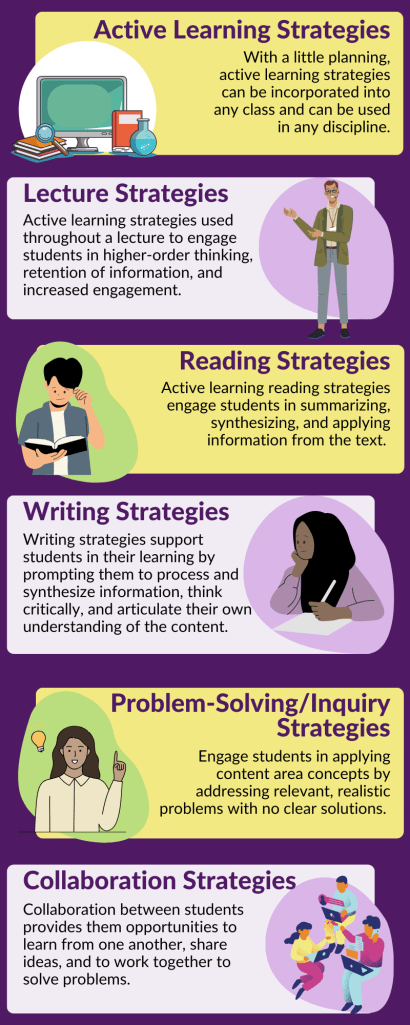 Active Learning Strategies

With a little planning, active learning strategies can be incorporated into any class and can be used in any discipline.

Lecture Strategies

Active learning strategies used throughout a lecture to engage students in higher-order thinking, retention of information, and increased engagement.

Reading Strategies

Active learning reading strategies engage students in summarizing, synthesizing, and applying information from the text.

Writing Strategies

Writing strategies support students in their learning by prompting them to process and synthesize information, think critically, and articulate their own understanding of the content.

Problem-Solving/Inquiry Strategies

Engage students in applying content area concepts by addressing relevant, realistic problems with no clear solutions.

Collaboration Strategies

Collaboration between students provides them opportunities to learn from one another, share ideas, and to work together to solve problems.